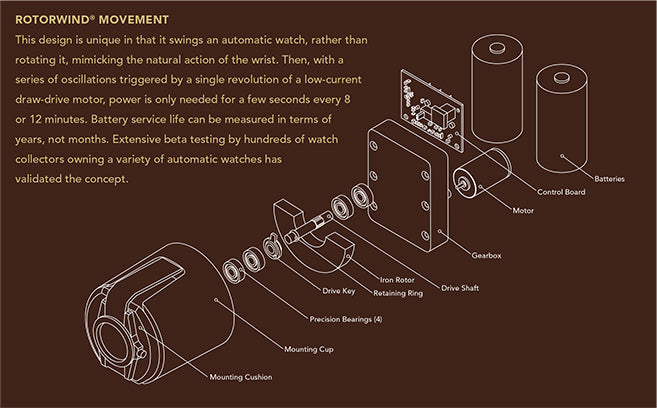 ROTORWIND® MOVEMENT

This design is unique in that it swings an automatic watch, rather than rotating it, mimicking the natural action of the wrist. Then, with a series of oscillations triggered by a single revolution of a low-current draw-drive motor, power is only needed for a few seconds every 8 or 12 minutes. Battery service life can be measured in terms of years, not months. Extensive beta testing by hundreds of watch collectors owning a variety of automatic watches has validated the concept.

Batteries
Control Board
Motor
Gearbox
Drive Shaft
Iron Rotor
Retaining Ring
Drive Key
Precision Bearings (4)
Mounting Cup
Mounting Cushion